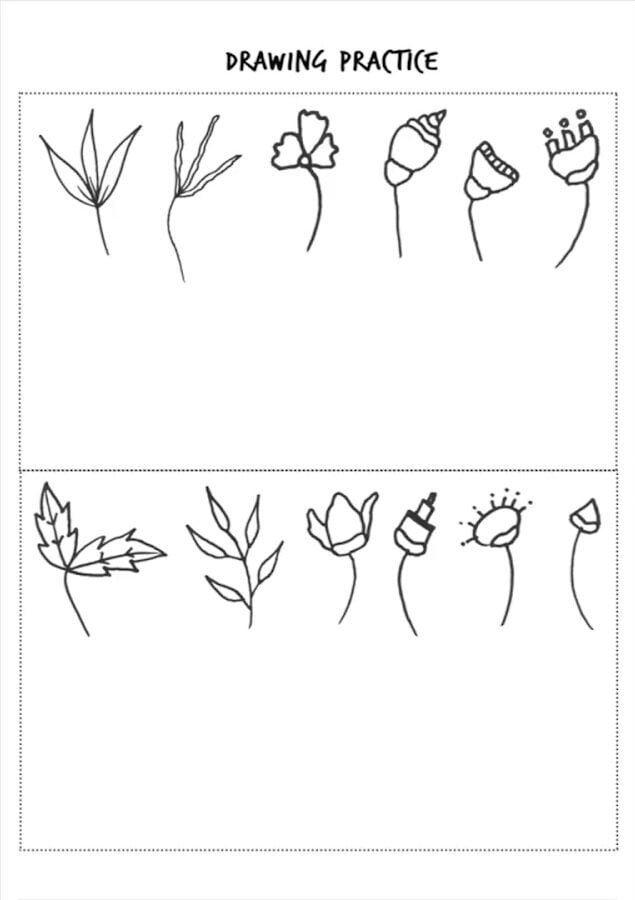 DRAWING PRACTICE